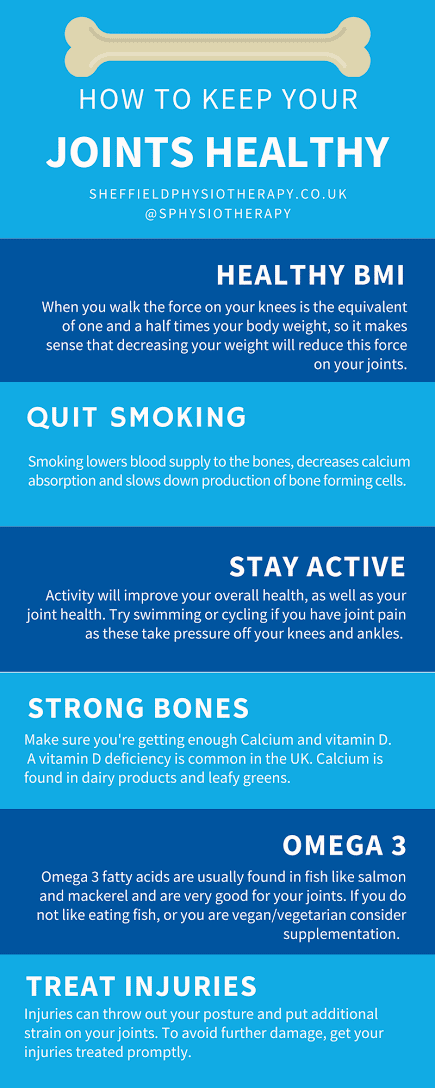 HOW TO KEEP YOUR

JOINTS HEALTHY

SHEFFIELDPHYSIOTHERAPY.CO.UK
@SPHYSIOTHERAPY

HEALTHY BMI

When you walk the force on your knees is the equivalent of one and a half times your body weight, so it makes sense that decreasing your weight will reduce this force on your joints.

QUIT SMOKING

Smoking lowers blood supply to the bones, decreases calcium absorption and slows down production of bone forming cells.

STAY ACTIVE

Activity will improve your overall health, as well as your joint health. Try swimming or cycling if you have joint pain as these take pressure off your knees and ankles.

STRONG BONES

Make sure you're getting enough Calcium and vitamin D. A vitamin D deficiency is common in the UK. Calcium is found in dairy products and leafy greens.

OMEGA 3

Omega 3 fatty acids are usually found in fish like salmon and mackerel and are very good for your joints. If you do not like eating fish, or you are vegan/vegetarian consider supplementation.

TREAT INJURIES

Injuries can throw out your posture and put additional strain on your joints. To avoid further damage, get your injuries treated promptly.